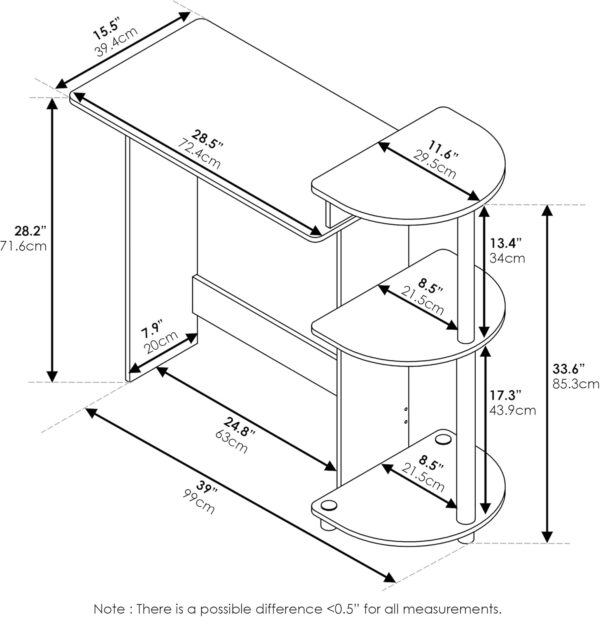 15.5"
39.4cm

28.5"
72.4cm

11.6"
29.5cm

28.2"
71.6cm

13.4"
34cm

8.5"
21.5cm

7.9"
20cm

33.6"
85.3cm

17.3"
43.9cm

24.8"
63cm

8.5"
21.5cm

39"
99cm

Note : There is a possible difference <0.5" for all measurements.